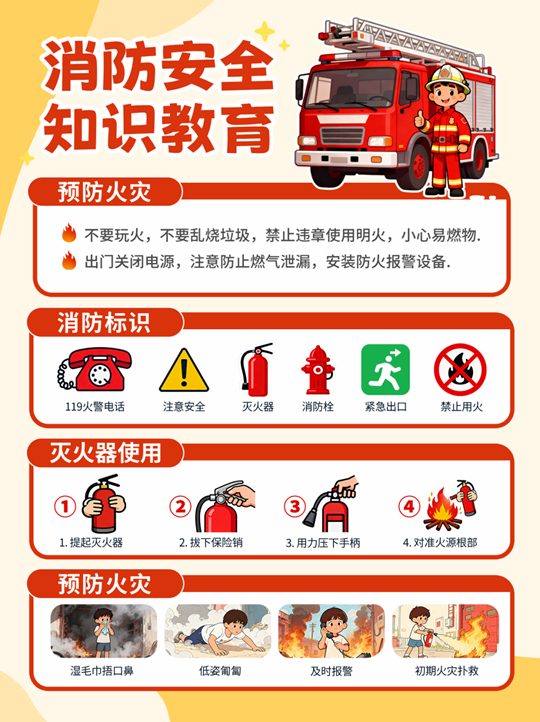 消防安全
知识教育

预防火灾

不要玩火，不要乱烧垃圾，禁止违章使用明火，小心易燃物.
出门关闭电源，注意防止燃气泄漏，安装防火报警设备.

消防标识

119火警电话
注意安全
灭火器
消防栓
紧急出口
禁止用火

灭火器使用

① 1. 提起灭火器
② 2. 拔下保险销
③ 3. 用力压下手柄
④ 4. 对准火源根部

预防火灾

湿毛巾捂口鼻
低姿匍匐
及时报警
初期火灾扑救